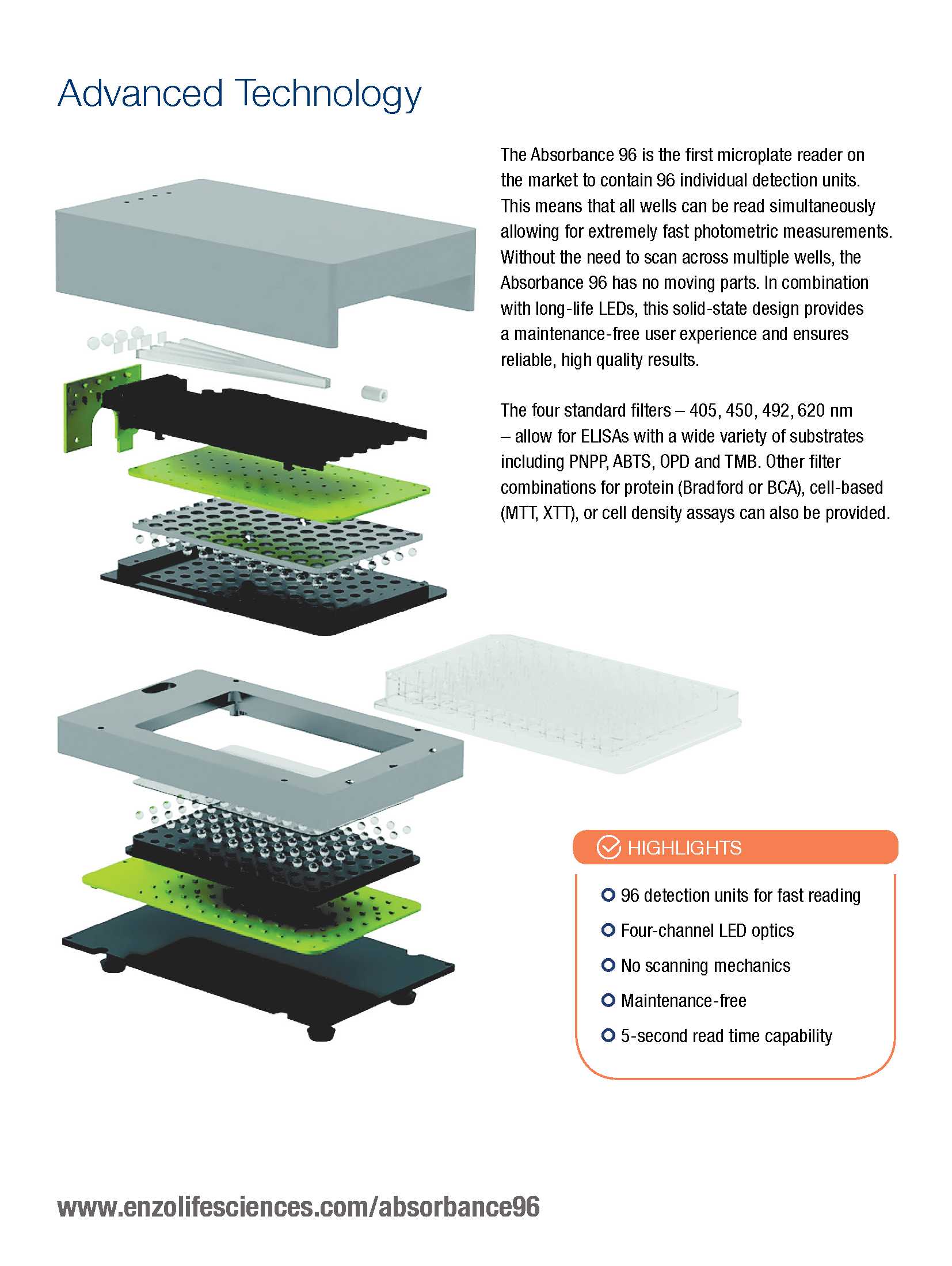 Advanced Technology

The Absorbance 96 is the first microplate reader on the market to contain 96 individual detection units. This means that all wells can be read simultaneously allowing for extremely fast photometric measurements. Without the need to scan across multiple wells, the Absorbance 96 has no moving parts. In combination with long-life LEDs, this solid-state design provides a maintenance-free user experience and ensures reliable, high quality results.

The four standard filters – 405, 450, 492, 620 nm – allow for ELISAs with a wide variety of substrates including PNPP, ABTS, OPD and TMB. Other filter combinations for protein (Bradford or BCA), cell-based (MTT, XTT), or cell density assays can also be provided.

HIGHLIGHTS

96 detection units for fast reading

Four-channel LED optics

No scanning mechanics

Maintenance-free

5-second read time capability

www.enzolifesciences.com/absorbance96